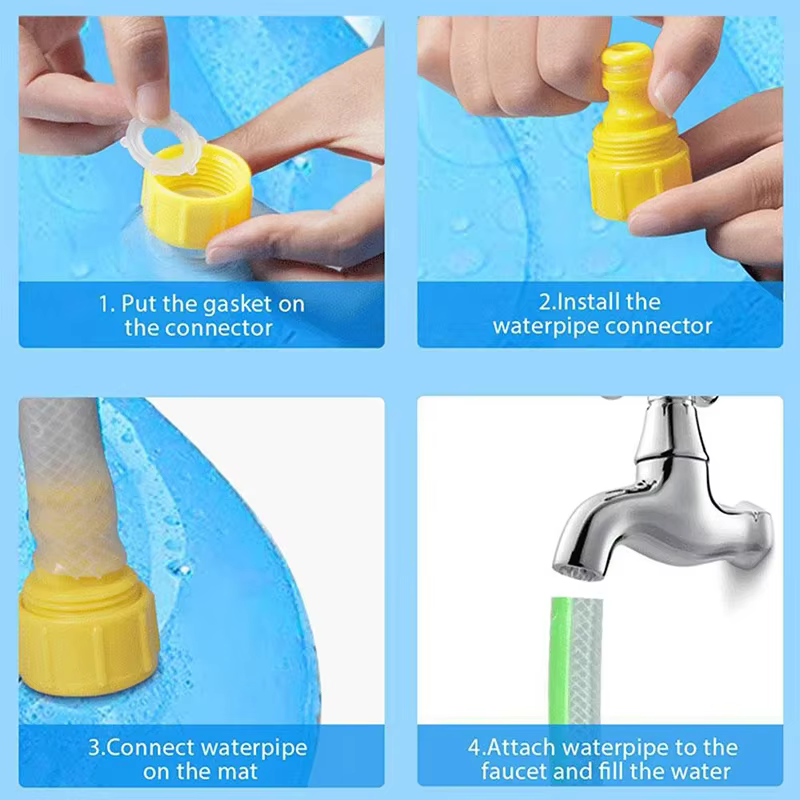 1. Put the gasket on the connector

2.Install the waterpipe connector

3.Connect waterpipe on the mat

4.Attach waterpipe to the faucet and fill the water