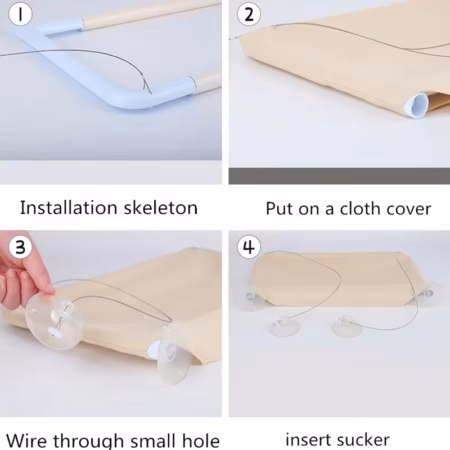 1

Installation skeleton

2

Put on a cloth cover

3

Wire through small hole

4

insert sucker