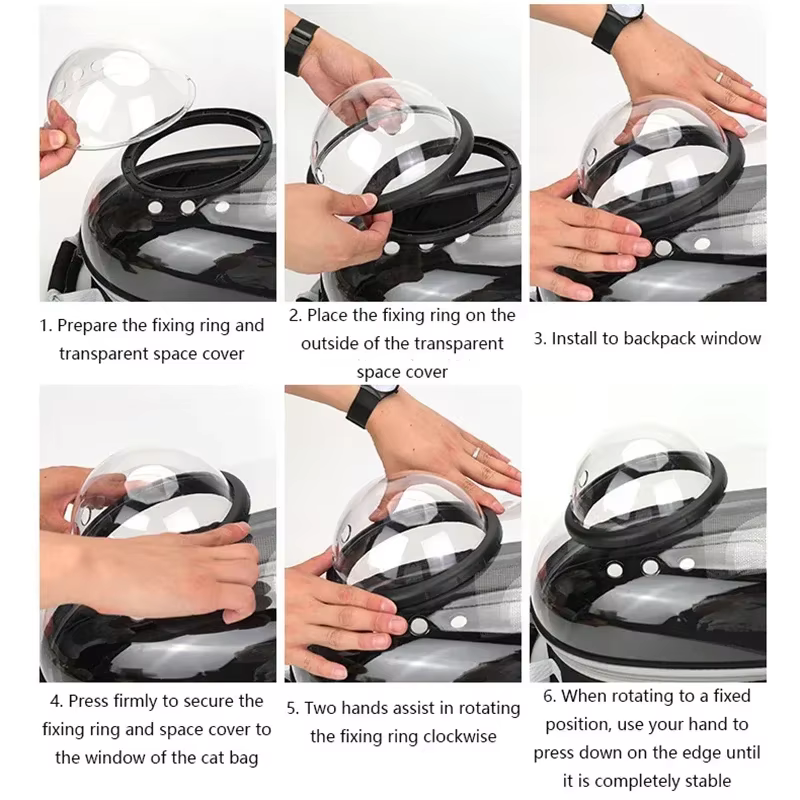 1. Prepare the fixing ring and transparent space cover

2. Place the fixing ring on the outside of the transparent space cover

3. Install to backpack window

4. Press firmly to secure the fixing ring and space cover to the window of the cat bag

5. Two hands assist in rotating the fixing ring clockwise

6. When rotating to a fixed position, use your hand to press down on the edge until it is completely stable